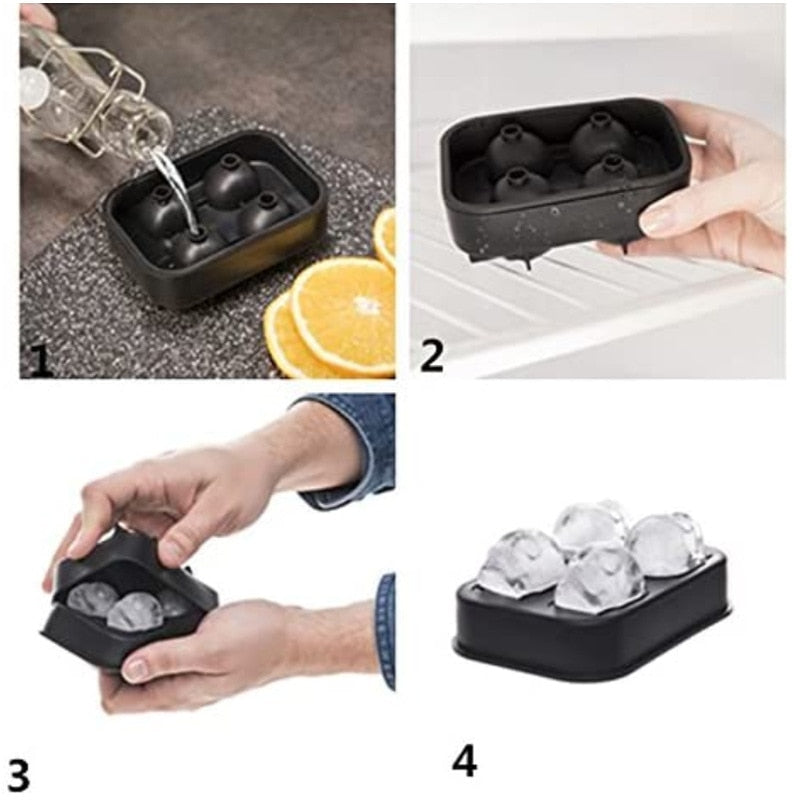 1

2

3

4